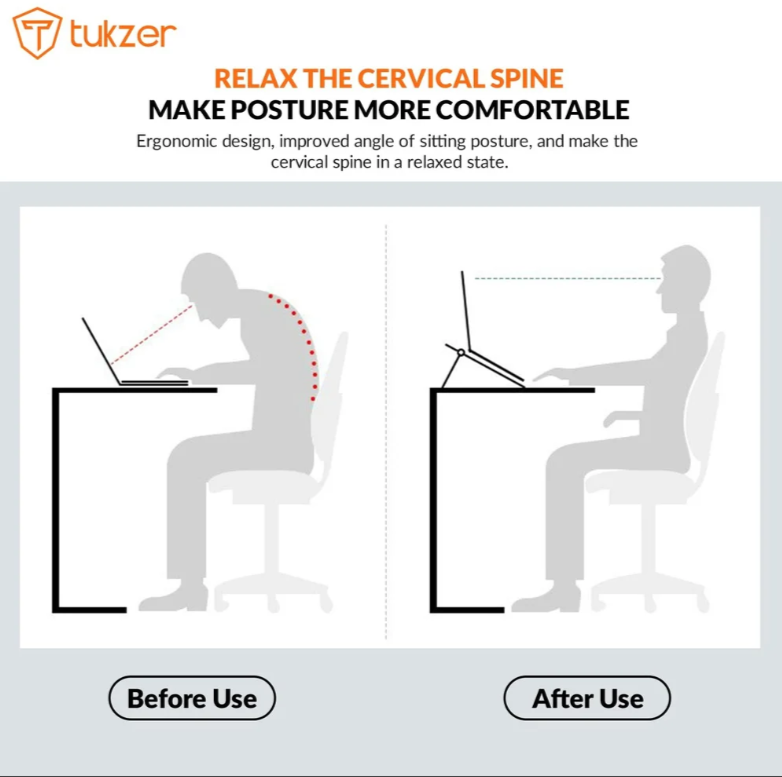 tukzer

RELAX THE CERVICAL SPINE
MAKE POSTURE MORE COMFORTABLE

Ergonomic design, improved angle of sitting posture, and make the cervical spine in a relaxed state.

Before Use

After Use